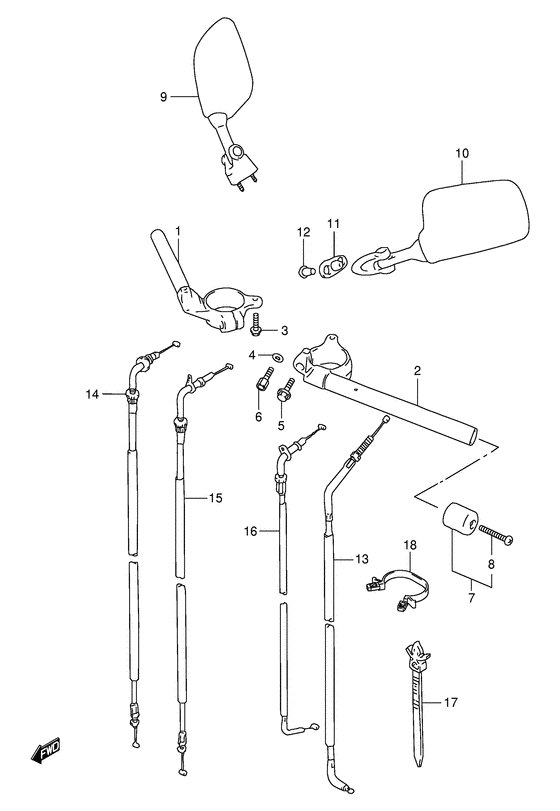 9
10
1
12
11
3
4
2
14
6
5
15
16
13
18
8
7
17
FWD