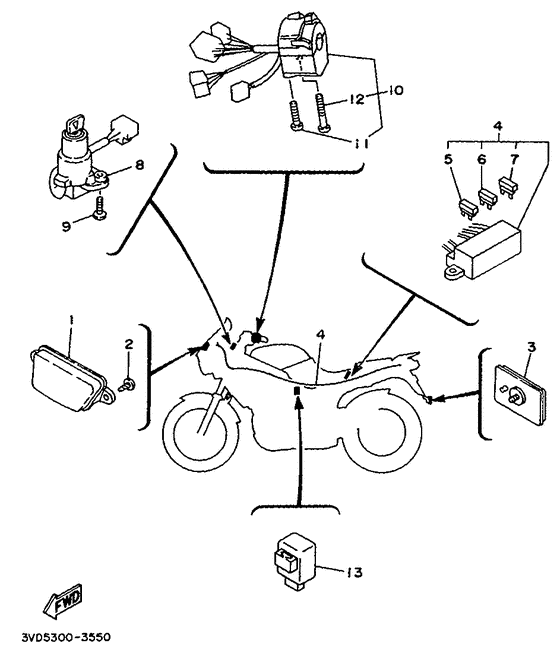 12
10
11
4
5
6
7
8
9
1
2
4
3
13
FWD
3VD5300-3550