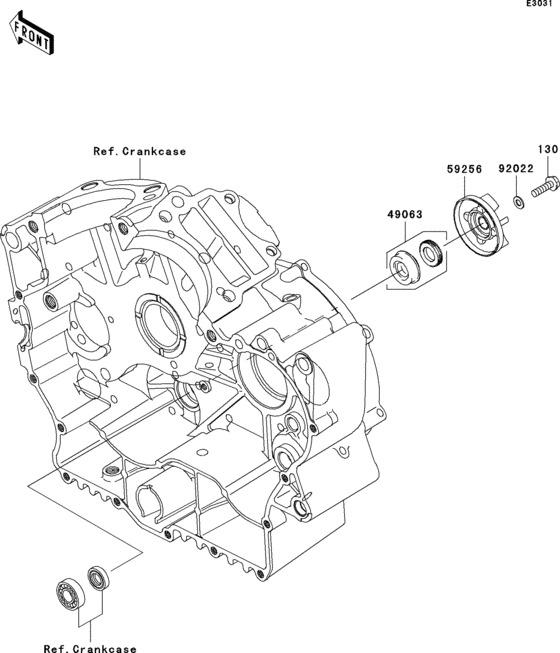 E3031

FRONT

Ref. Crankcase

130
59256
92022
49063

Ref. Crankcase