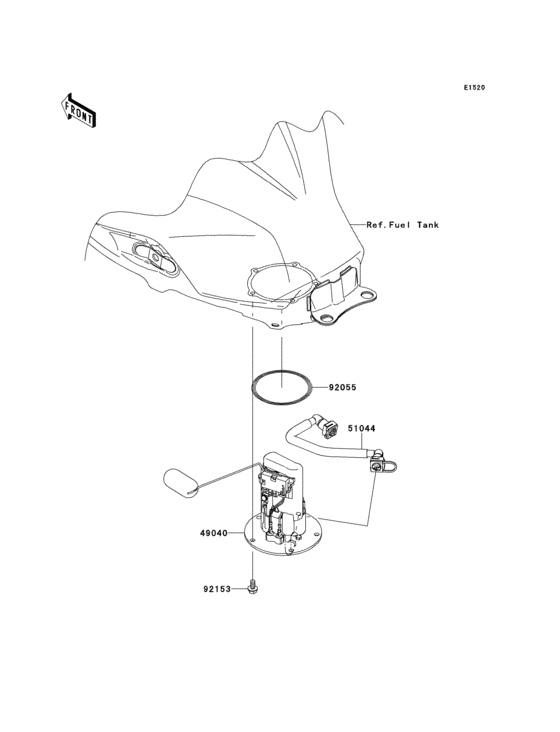 E1520

FRONT

Ref.Fuel Tank

92055

51044

49040

92153