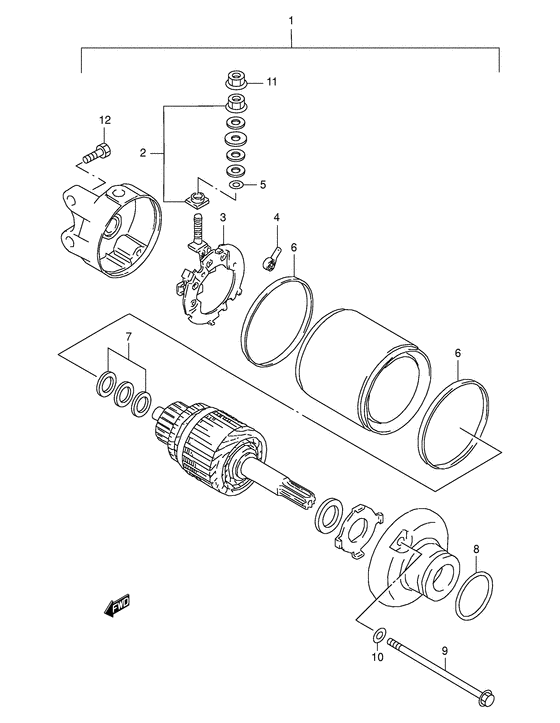 1
11
12
2
5
3
4
6
7
6
8
FWD
10
9