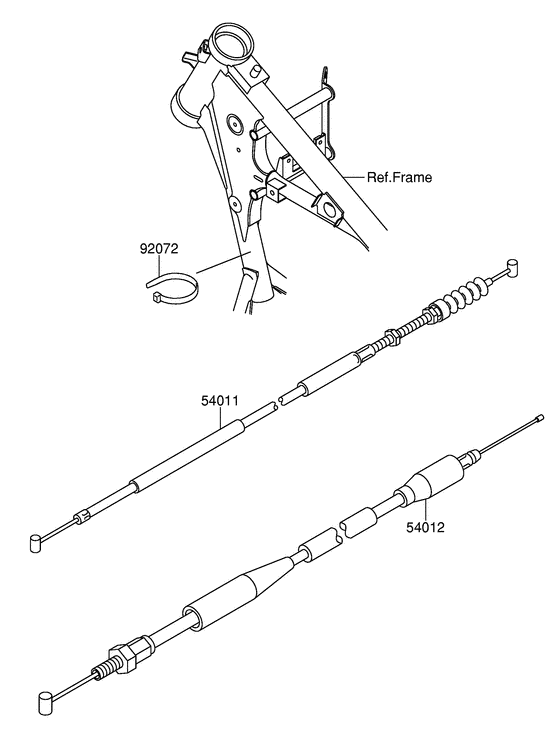 Ref.Frame

92072

54011

54012