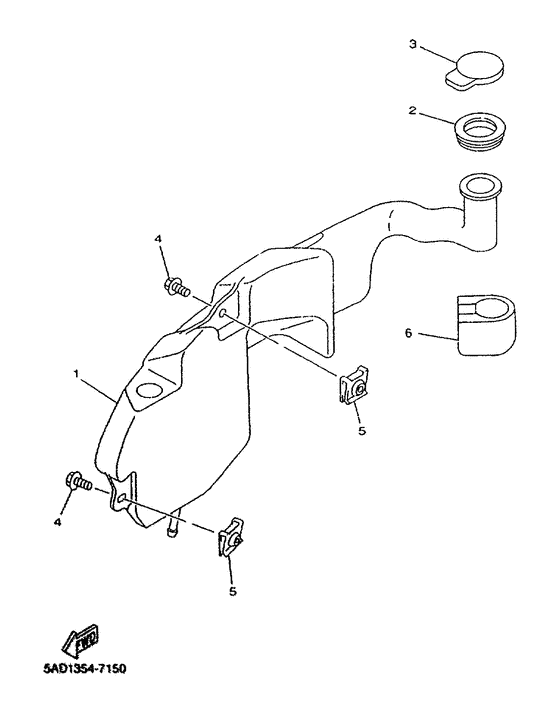 3

2

4

6

1

5

4

5

FWD

5AD1354-7150