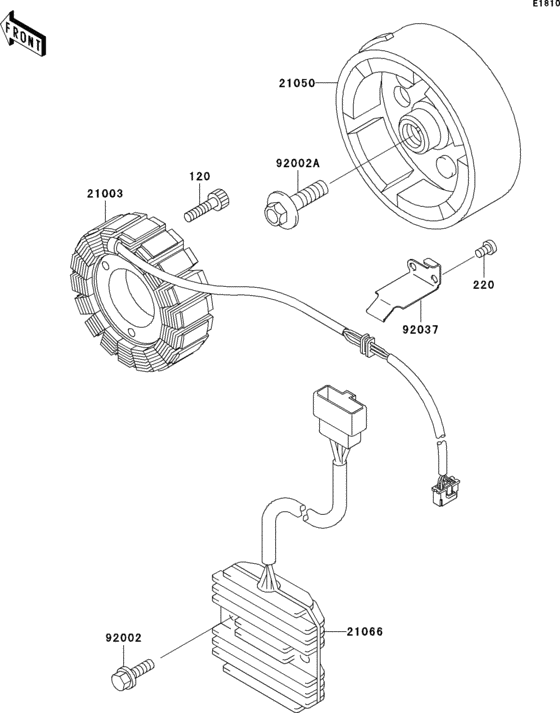 E1810

FRONT

21050

92002A

120

21003

220

92037

21066

92002