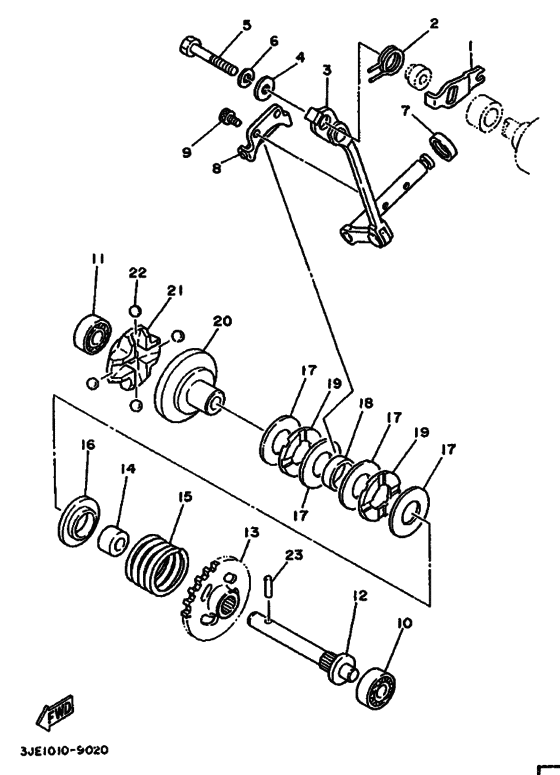 5
6
4
2
1
3
7
9
8
11
22
21
20
17
19
18
17
19
17
17
16
14
15
13
23
12
10
FWD
3JE1010-9020