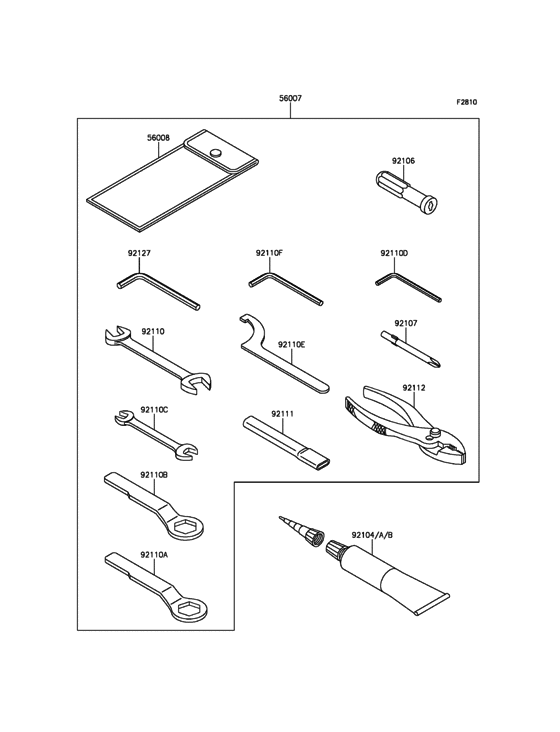 56007

F2810

56008

92106

92127

92110F

92110D

92110

92110E

92107

92112

92110C

92111

92110B

92104/A/B

92110A