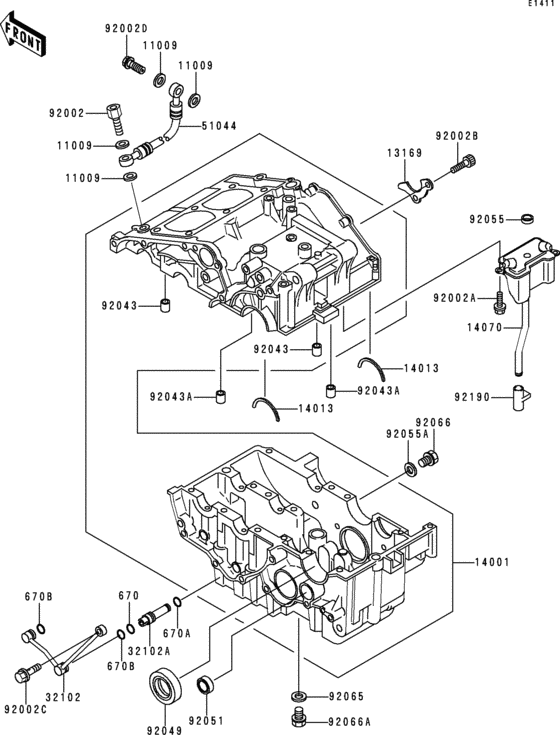 E1411

FRONT

92002D
11009
11009
92002
51044
11009
11009
13169
92002B
92055
92002A
14070
92043
92043
14013
92043A
92043A
14013
92190
92055A
92066
14001
670B
670
670A
32102A
670B
32102
92002C
92049
92051
92065
92066A