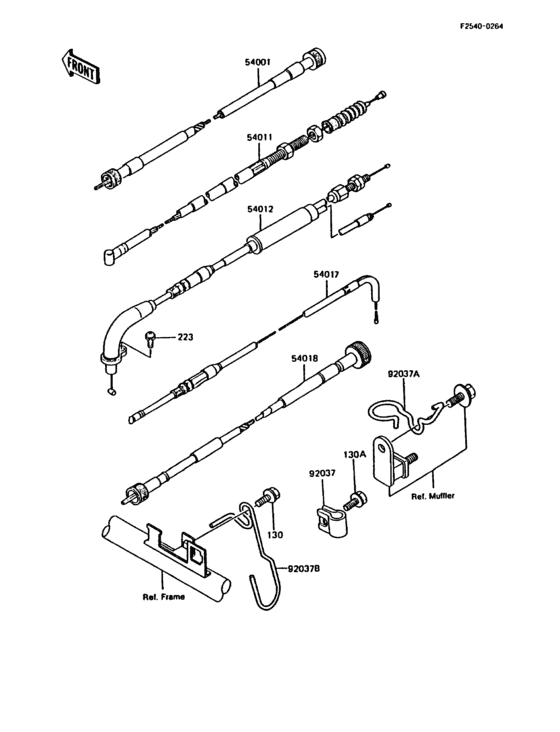 F2540-0264

FRONT

54001

54011

54012

54017

223

54018

92037A

130A

92037

Ref. Muffler

130

92037B

Ref. Frame