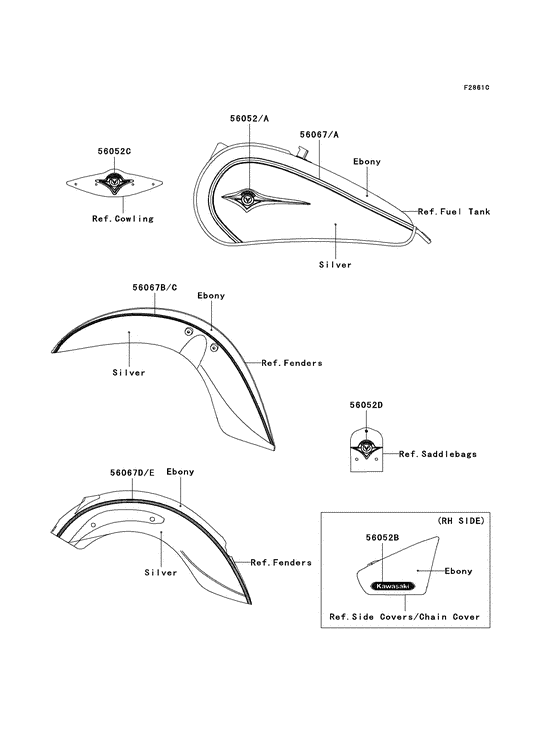 F2861C

56052C

Ref.Cowling

56052/A

56067/A

Ebony

Ref.Fuel Tank

Silver

56067B/C

Ebony

Silver

Ref.Fenders

56052D

Ref.Saddlebags

56067D/E

Ebony

Silver

Ref.Fenders

(RH SIDE)

56052B

Kawasaki

Ebony

Ref.Side Covers/Chain Cover