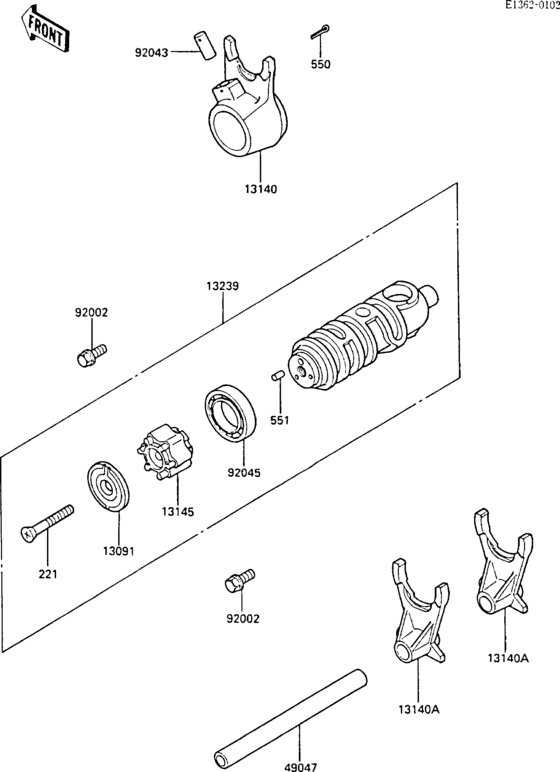 E1362-0102

FRONT

92043

550

13140

13239

92002

551

92045

13145

13091

221

92002

13140A

13140A

49047