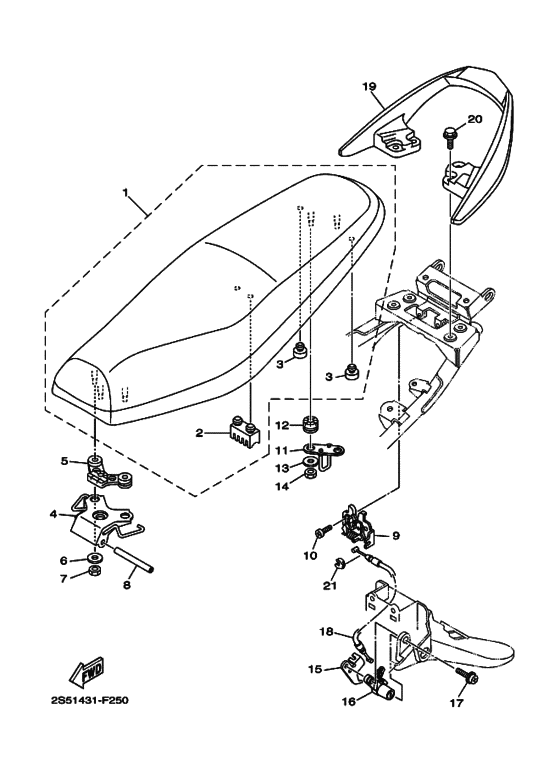 19
20
1
3
3
2
12
11
13
14
5
4
6
7
8
9
10
21
18
15
16
17
FWD
2S51431-F250