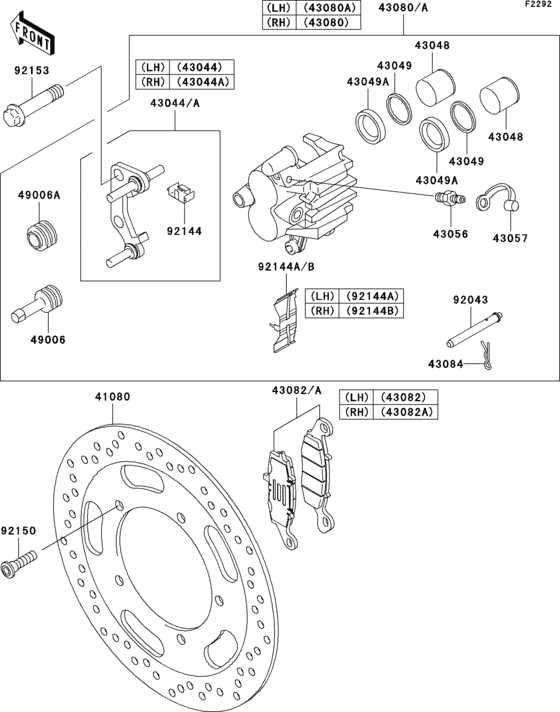 F2292

FRONT

| (LH) | (43080A) |
|---|---|
| (RH) | (43080) |

43080/A

92153

| (LH) | (43044) |
|---|---|
| (RH) | (43044A) |

43044/A

43048
43049
43049A
43048
43049
43049A

49006A

92144

43056
43057

92144A/B

| (LH) | (92144A) |
|---|---|
| (RH) | (92144B) |

92043

49006

43084

41080

43082/A

| (LH) | (43082) |
|---|---|
| (RH) | (43082A) |

92150