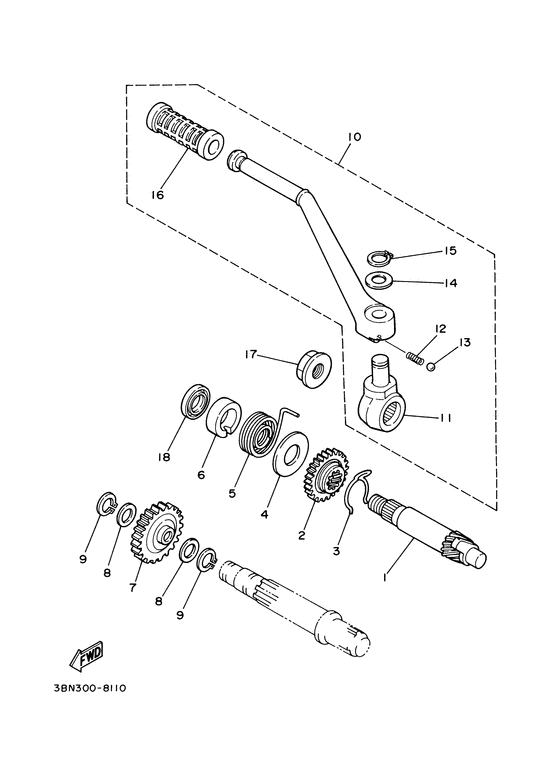 10
16
15
14
12
13
17
11
18
6
5
4
2
3
1
9
8
7
8
9
FWD
3BN300-8110