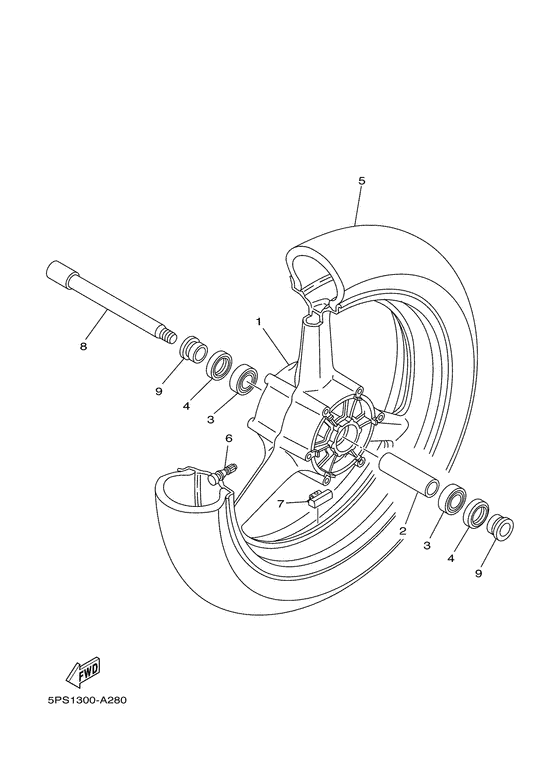 5

1

8

9

4

3

6

7

2

3

4

9

FWD

5PS1300-A280