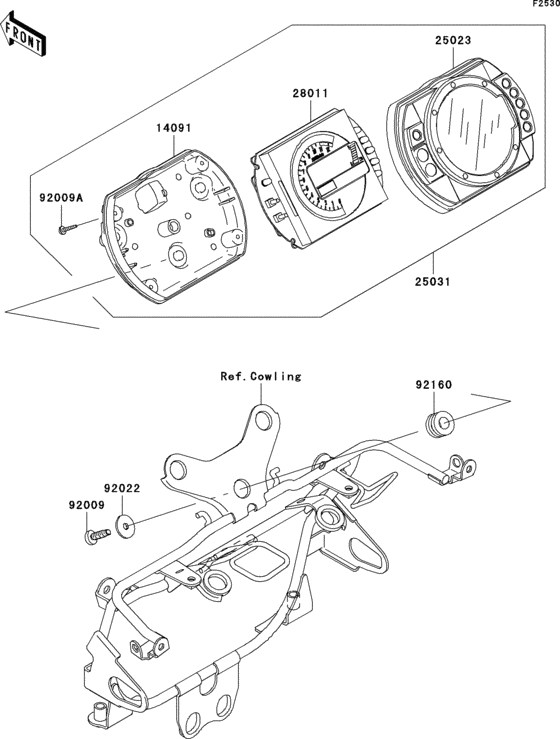 F2530

FRONT

25023

28011

14091

92009A

25031

Ref.Cowling

92160

92022

92009