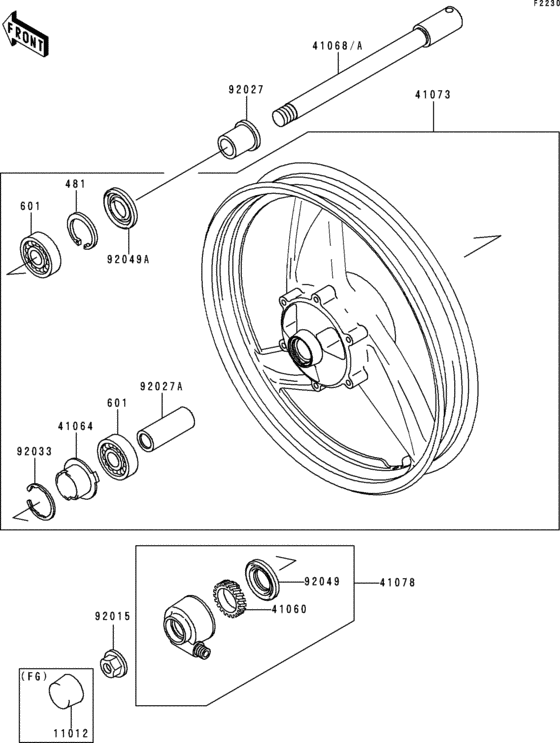 F2230

FRONT

41068/A

92027

41073

481

601

92049A

92027A

601

41064

92033

92049

41078

41060

92015

(FG)

11012