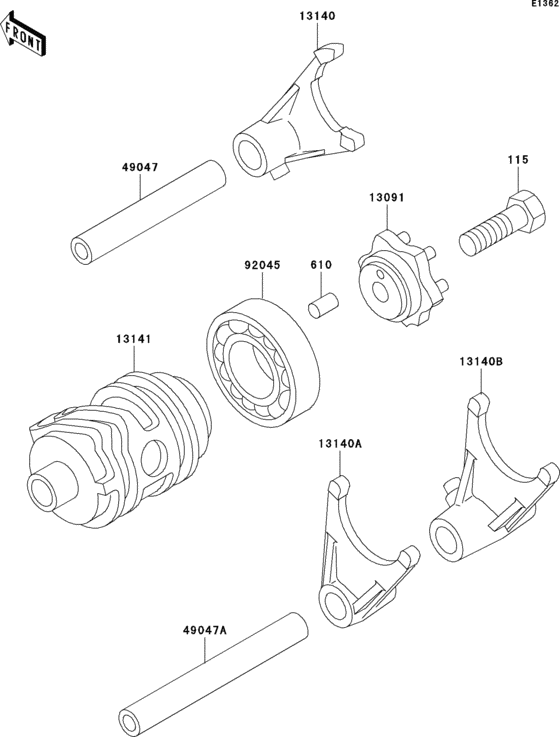 E1362

FRONT

13140

49047

115

13091

92045

610

13141

13140B

13140A

49047A