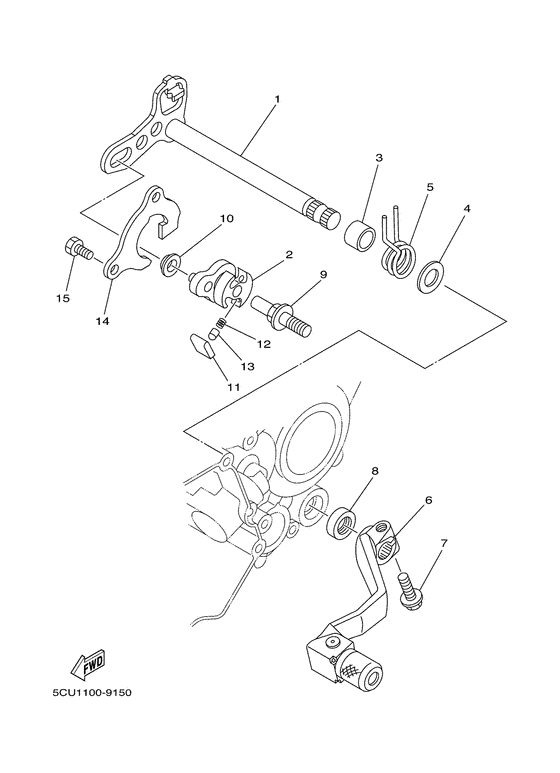 1
3
5
4
10
2
9
15
14
12
13
11
8
6
7
FWD
5CU1100-9150