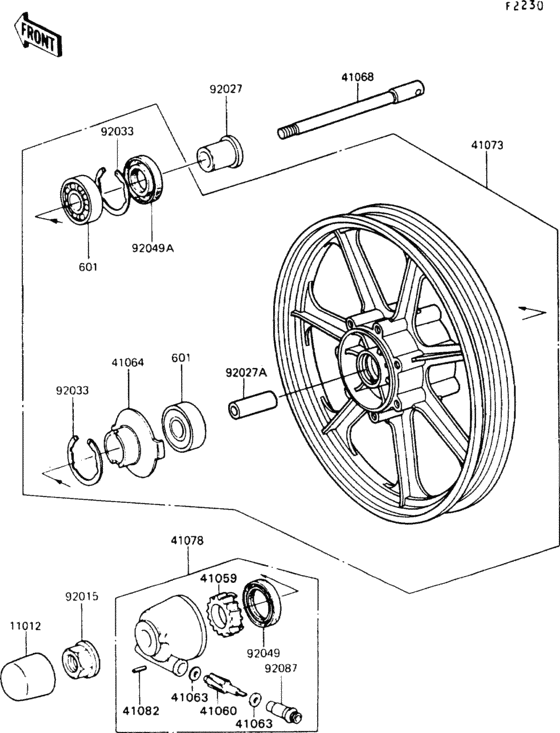 F2230

FRONT

92027

41068

92033

41073

92049A

601

41064

601

92027A

92033

41078

41059

92015

11012

92049

92087

41082

41063

41060

41063