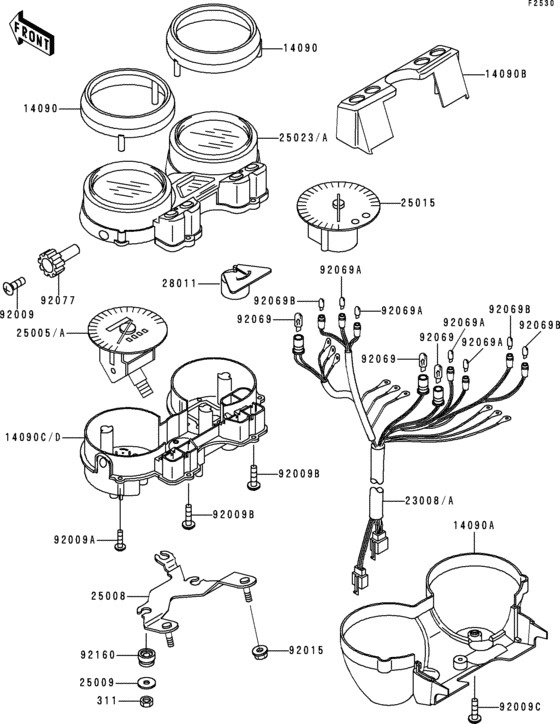 F2530

FRONT

14090

14090B

14090

25023/A

25015

92077

92009

28011

92069A

92069B

92069A

92069

92069B

92069A

92069B

92069

92069A

25005/A

92069

14090C/D

92009B

92009B

23008/A

92009A

14090A

25008

92160

92015

25009

311

92009C