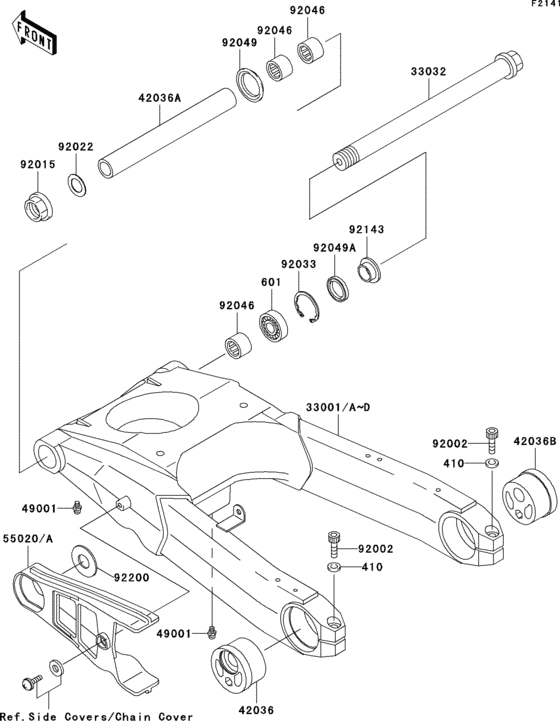 F2141

FRONT

92046
92046
92049
33032
42036A
92022
92015
92143
92049A
92033
601
92046
33001/A~D
92002
42036B
410
49001
55020/A
92002
410
92200
49001
42036
Ref.Side Covers/Chain Cover