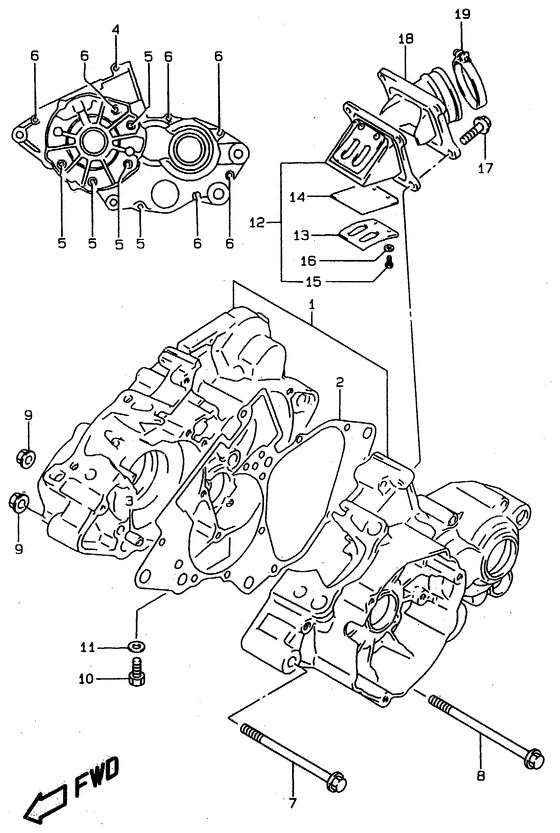 4
6
6
5
6
6
5
5
5
5
6
6
19
18
17
14
12
13
16
15
1
2
9
3
9
11
10
7
8
FWD