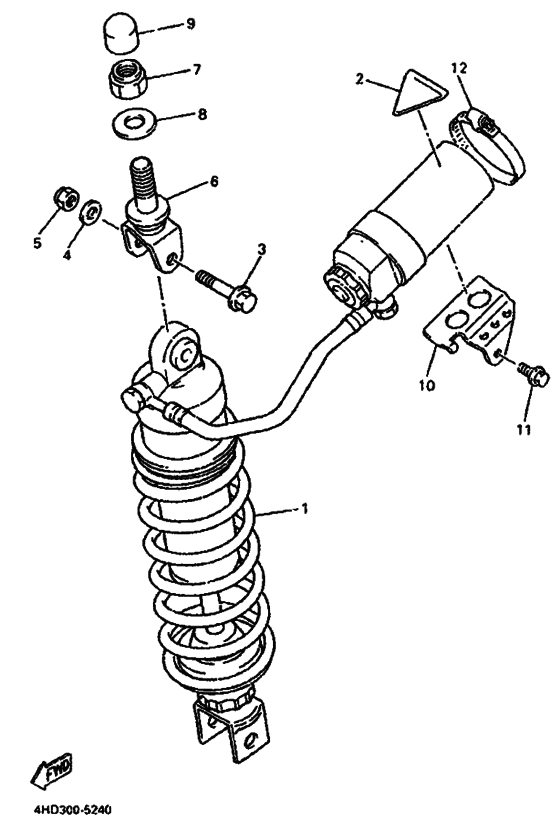 9
7
2
12
8
6
5
4
3
10
11
1
FWD
4HD300-5240