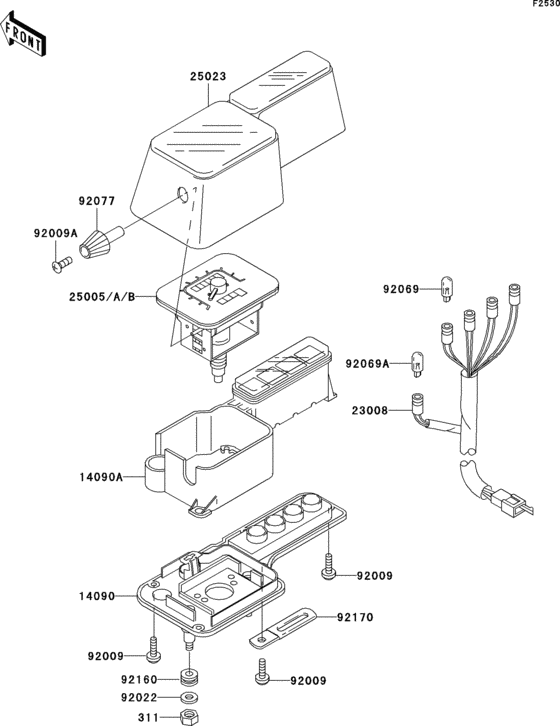 F2530

FRONT

25023

92077

92009A

25005/A/B

92069

92069A

23008

14090A

92009

14090

92170

92009

92160

92009

92022

311