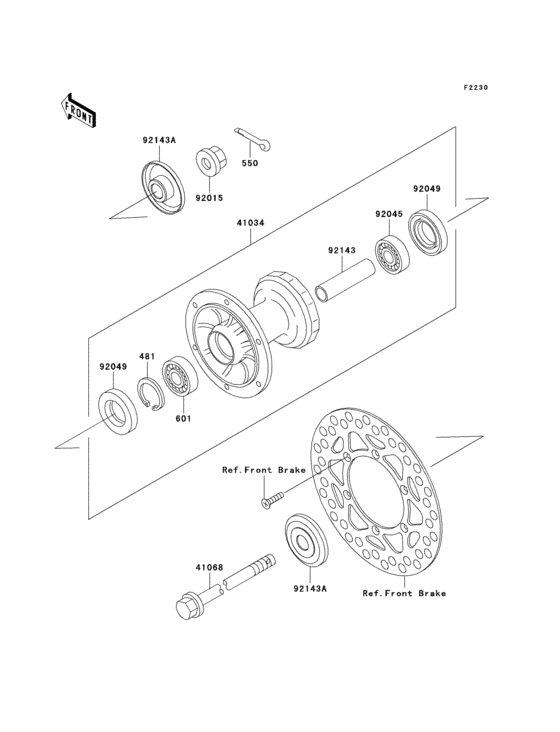 F2230

FRONT

92143A

92015

550

92049

92045

41034

92143

92049

481

601

Ref.Front Brake

41068

92143A

Ref.Front Brake