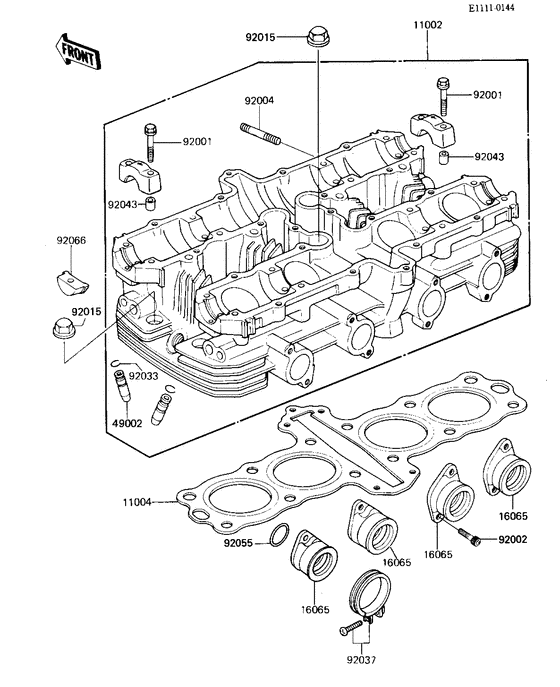 E1111-0144

FRONT

92015

11002

92004

92001

92001

92043

92043

92066

92015

92033

49002

11004

92055

16065

16065

16065

16065

92002

92037