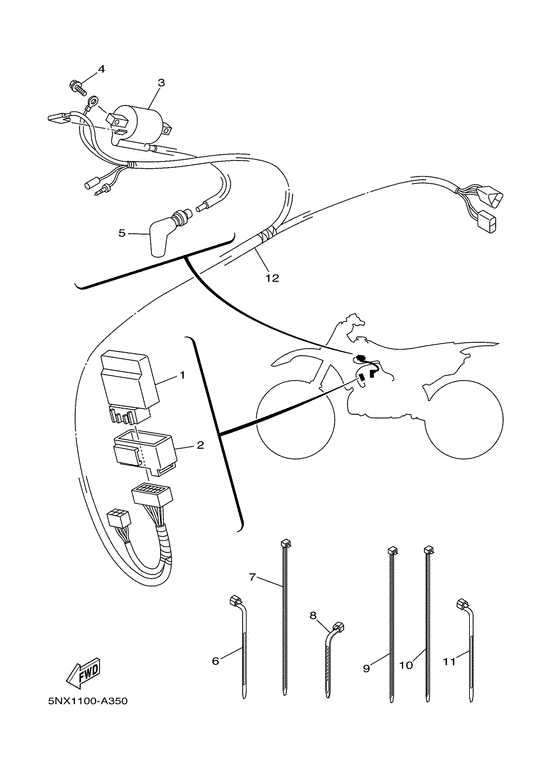 4
3
5
12
1
2
7
8
6
9
10
11
FWD
5NX1100-A350