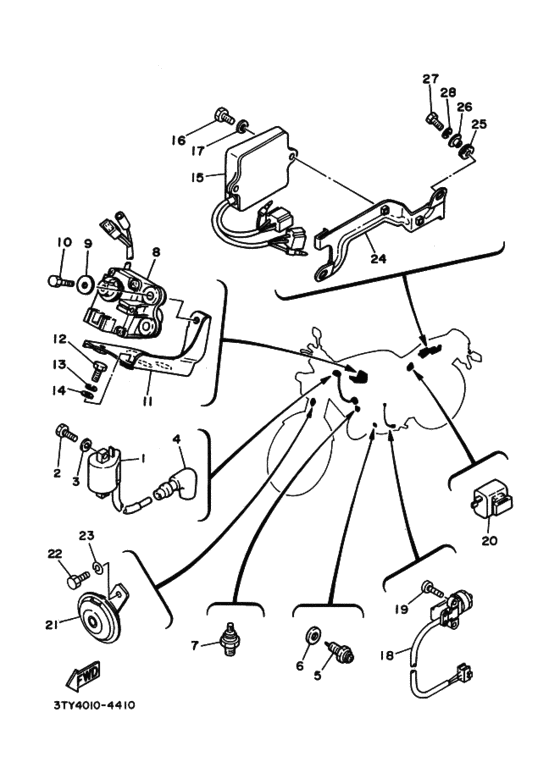 27
28
26
25
16
17
15
24
10
9
8
12
13
14
11
2
3
1
4
20
23
22
21
19
18
7
6
5
FWD
3TY4010-4410