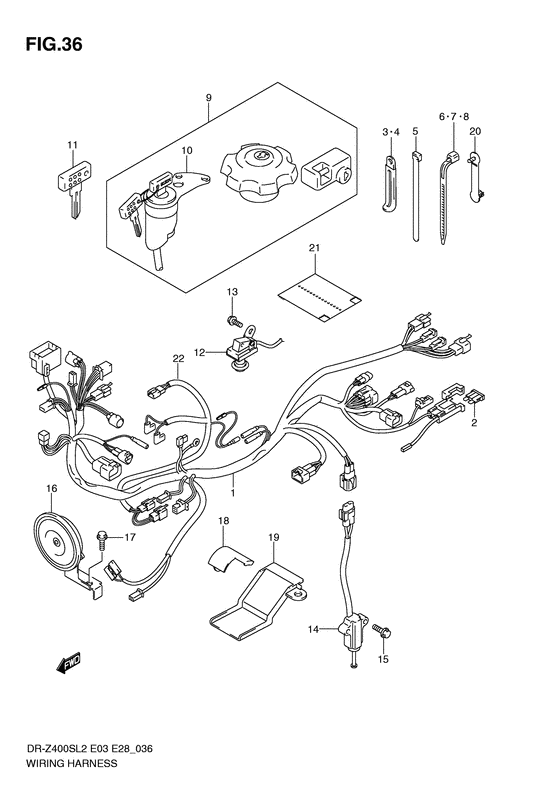 FIG.36

9
11
10
3·4
5
6·7·8
20
21
13
12
22
2
1
16
17
18
19
14
15
FWD

DR-Z400SL2 E03 E28_036
WIRING HARNESS