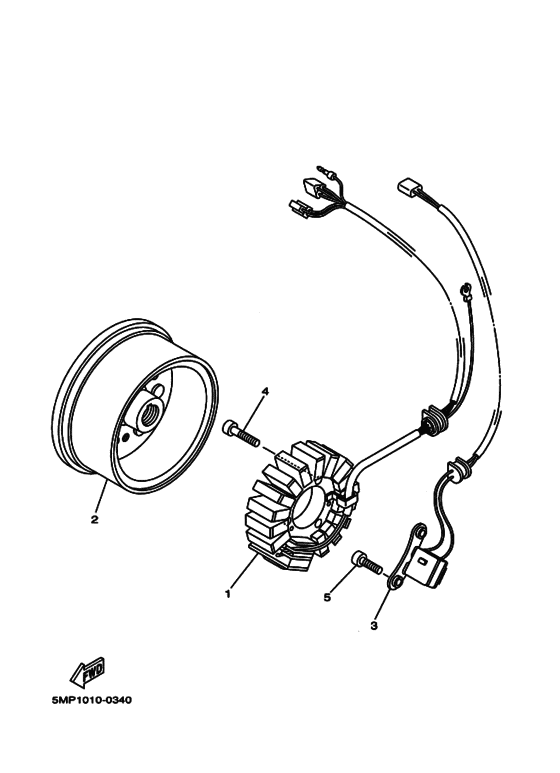 4

2

1

5

3

FWD

5MP1010-0340