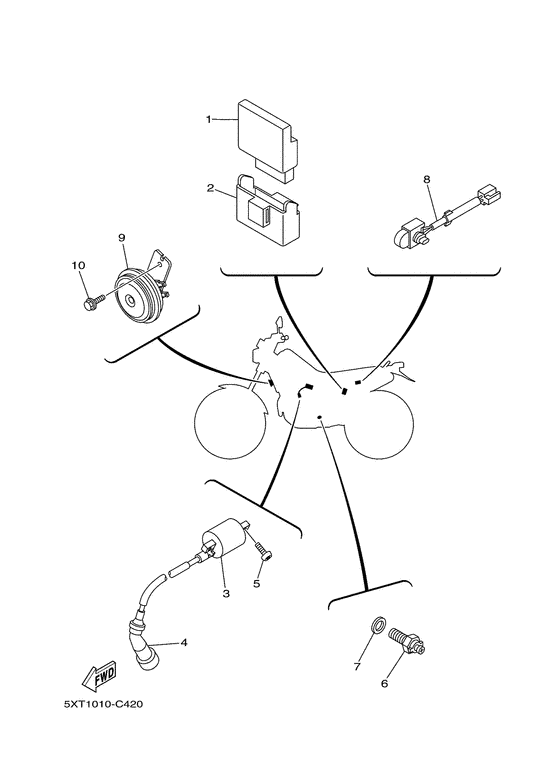 1
2
8
9
10
3
5
4
7
6
FWD
5XT1010-C420