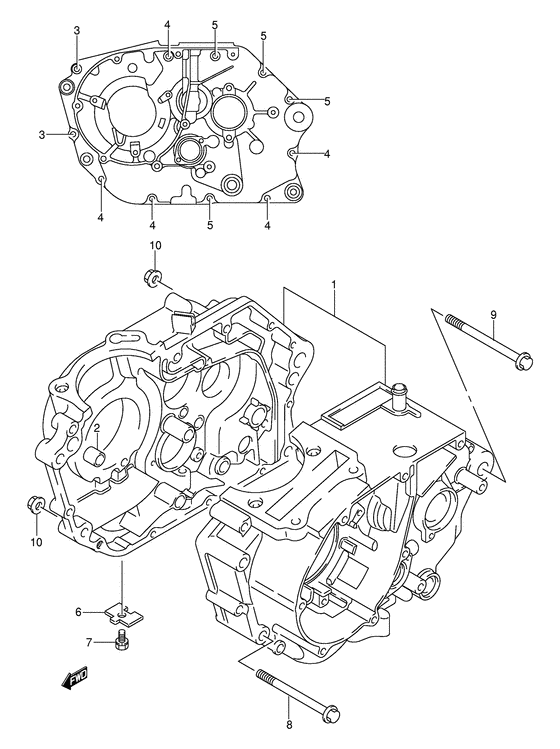 3
4
5
5
5
3
4
4
4
5
4
10
1
9
2
10
6
7
FWD
8