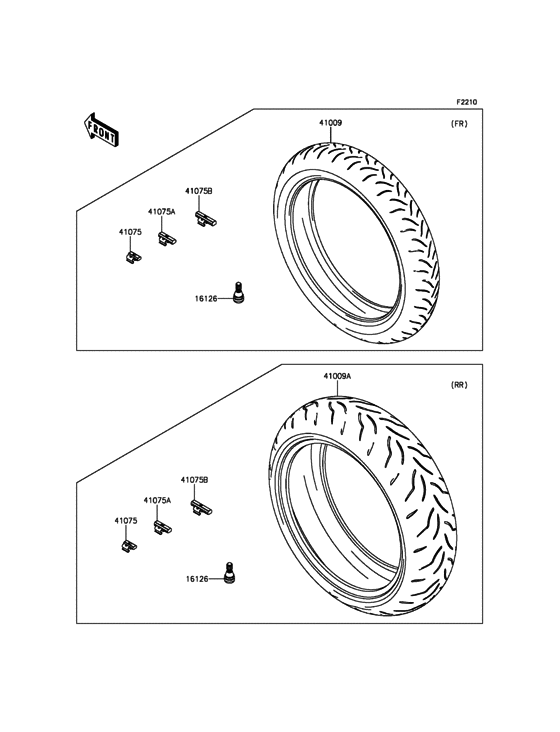 F2210

FRONT

41009

(FR)

41075B

41075A

41075

16126

41009A

(RR)

41075B

41075A

41075

16126