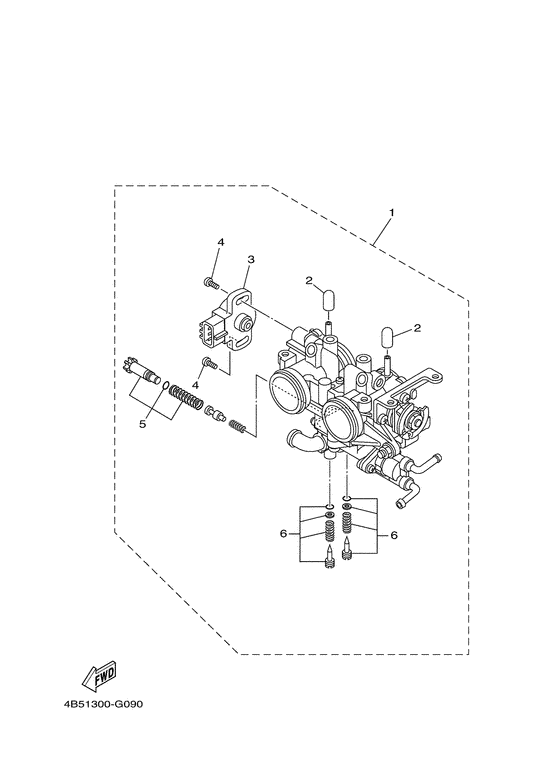 1
4
3
2
2
4
5
6
6
FWD
4B51300-G090