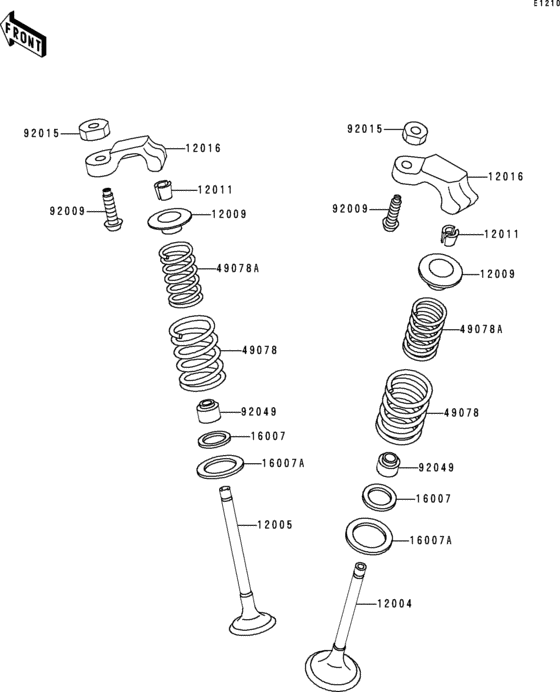 E1210

FRONT

92015
12016
12011
92009
12009
49078A
49078
92049
16007
16007A
12005

92015
12016
92009
12011
12009
49078A
49078
92049
16007
16007A
12004