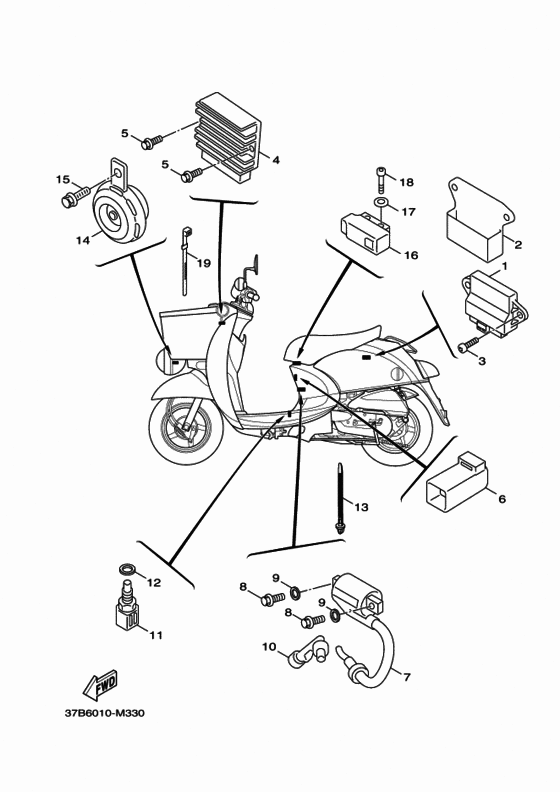 5
5
4
15
14
19
18
17
16
2
1
3
6
13
12
11
9
8
9
8
10
7
FWD
37B6010-M330