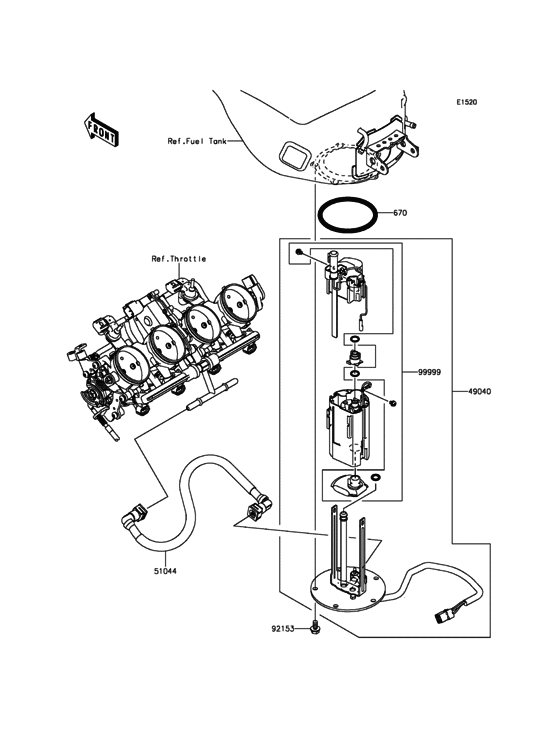 E1520

FRONT

Ref.Fuel Tank

670

Ref.Throttle

99999

49040

51044

92153