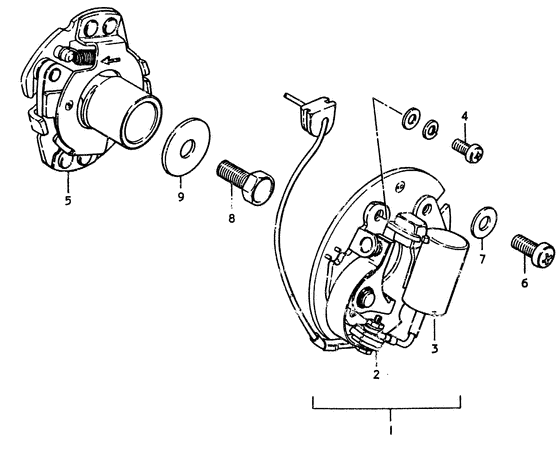 5
9
8
4
7
6
3
2
1