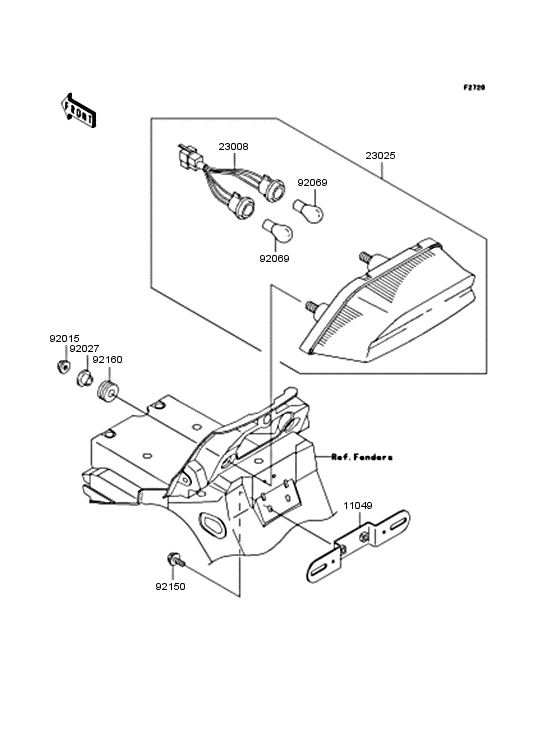 F2720

FRONT

23008

23025

92069

92069

92015

92027

92160

Ref. Fenders

11049

92150