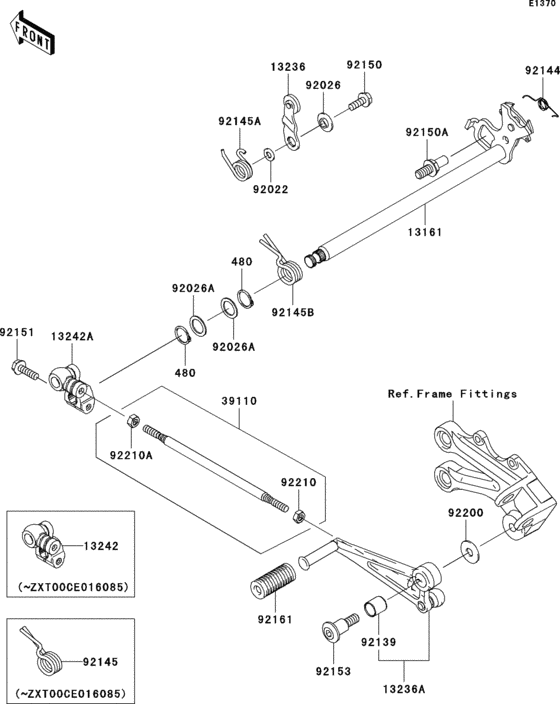 E1370

FRONT

13236
92150
92144
92026
92145A
92150A
92022
13161
480
92026A
92145B
92151
13242A
92026A
480
39110
Ref.Frame Fittings
92210A
92210
92200
13242
(~ZXT00CE016085)
92161
92139
92145
92153
13236A
(~ZXT00CE016085)