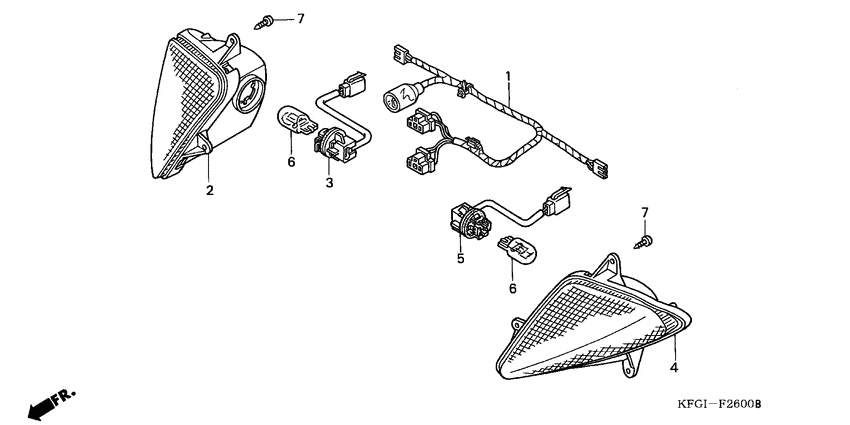 7
1
6
3
2
7
5
6
4
FR.
KFGI－F2600B