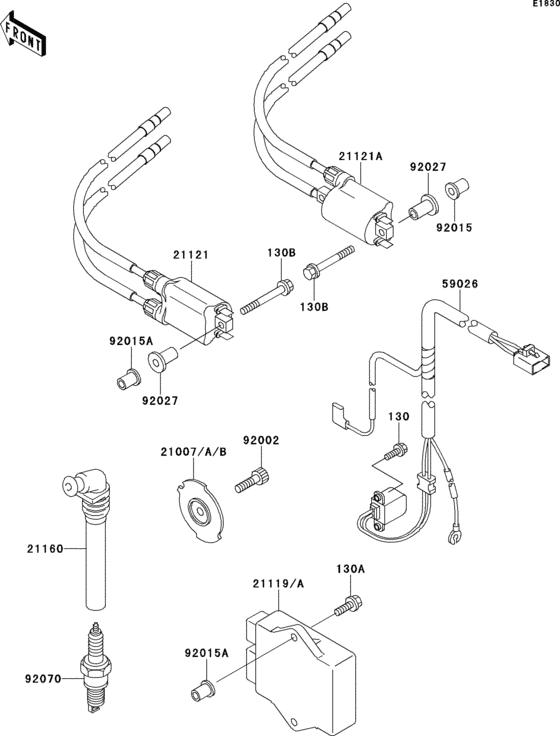 E1830

FRONT

21121A
92027
92015
21121
130B
130B
59026
92015A
92027
130
21007/A/B
92002
21160
130A
21119/A
92015A
92070