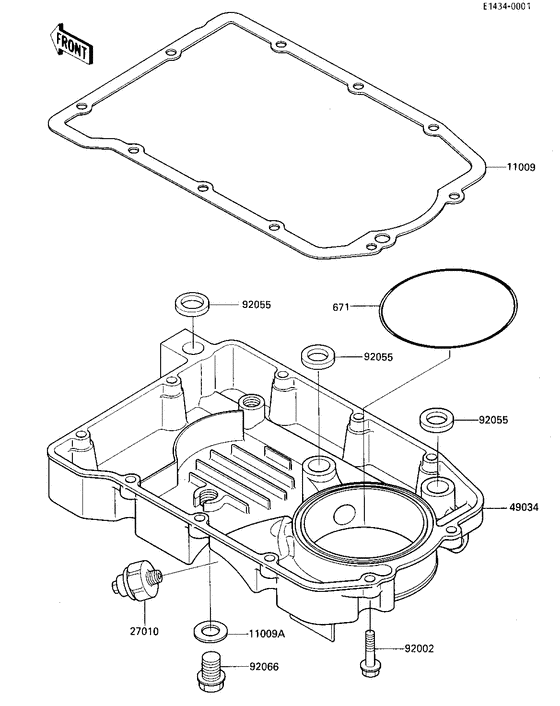 E1434-0001

FRONT

11009

92055

671

92055

92055

49034

27010

11009A

92002

92066