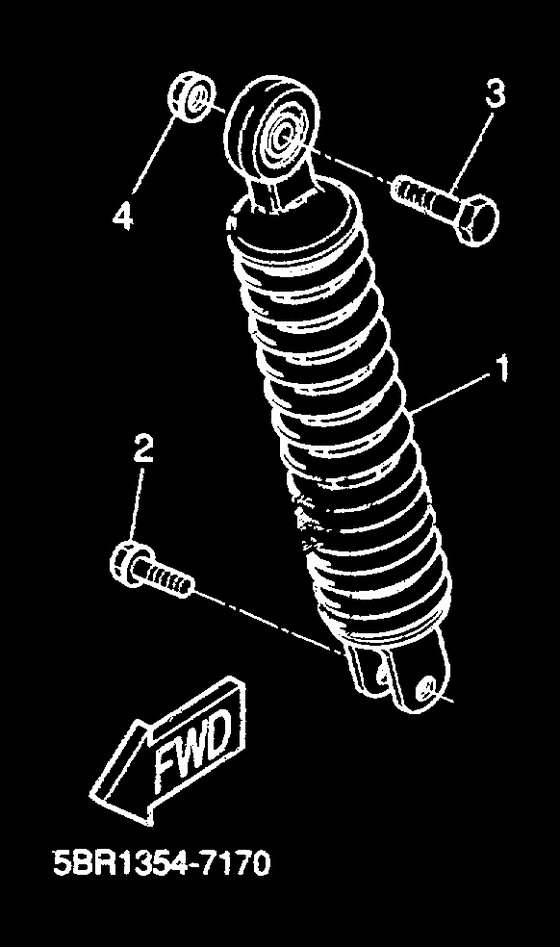 4
3
1
2
FWD
5BR1354-7170