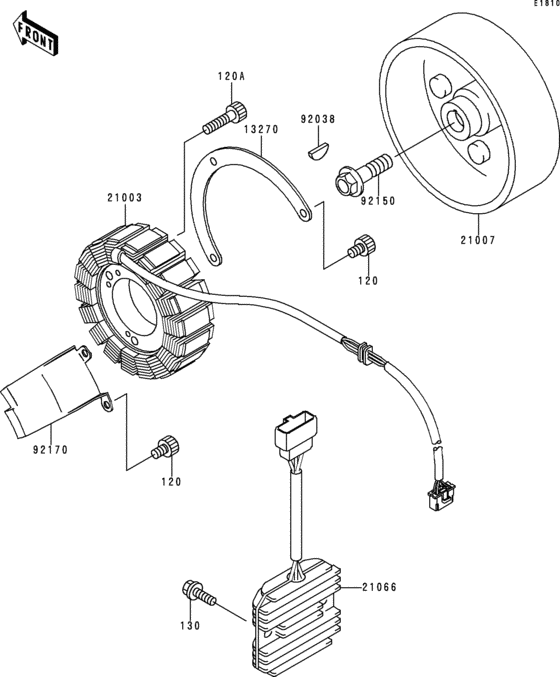 E1810

FRONT

120A

92038

13270

21003

92150

21007

120

92170

120

21066

130