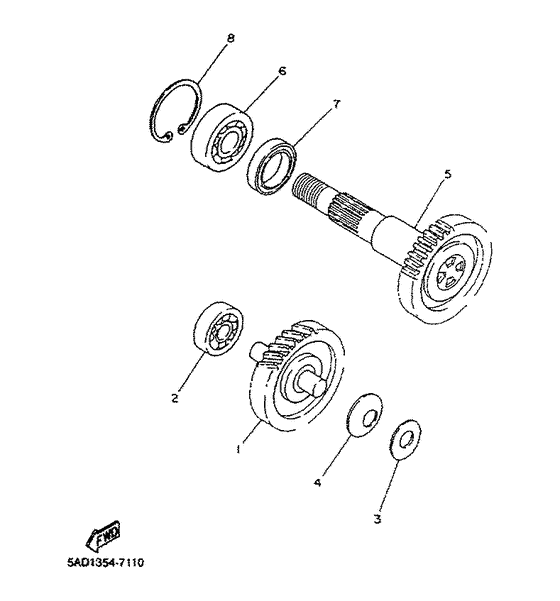 8
6
7
5
2
1
4
3
FWD
5AD1354-7110